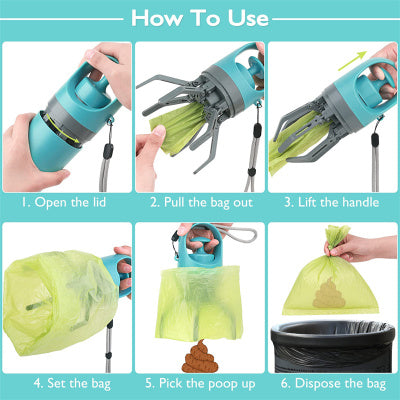 How To Use

1. Open the lid

2. Pull the bag out

3. Lift the handle

4. Set the bag

5. Pick the poop up

6. Dispose the bag